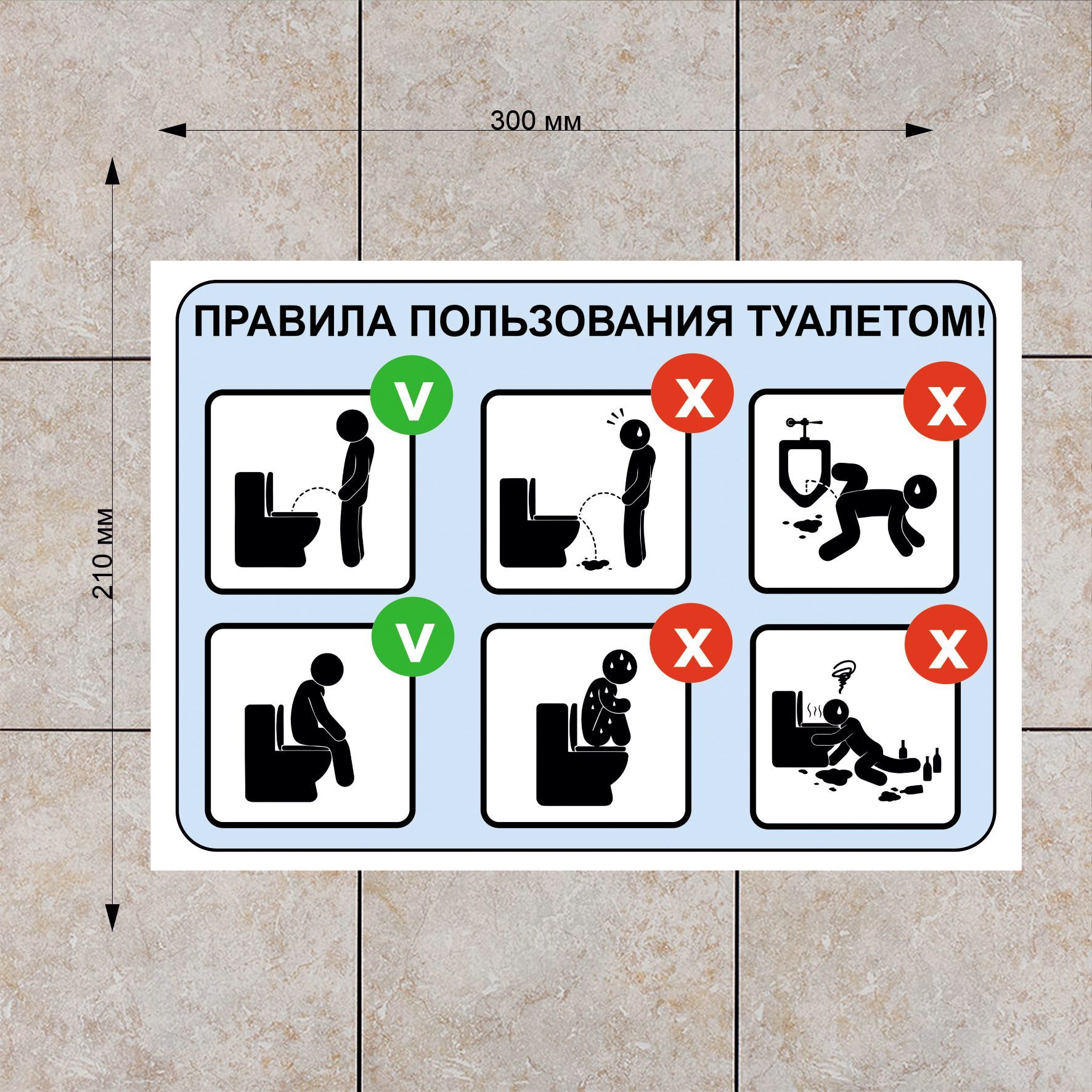 300 мм

210 мм

ПРАВИЛА ПОЛЬЗОВАНИЯ ТУАЛЕТОМ!

V

X

X

V

X

X